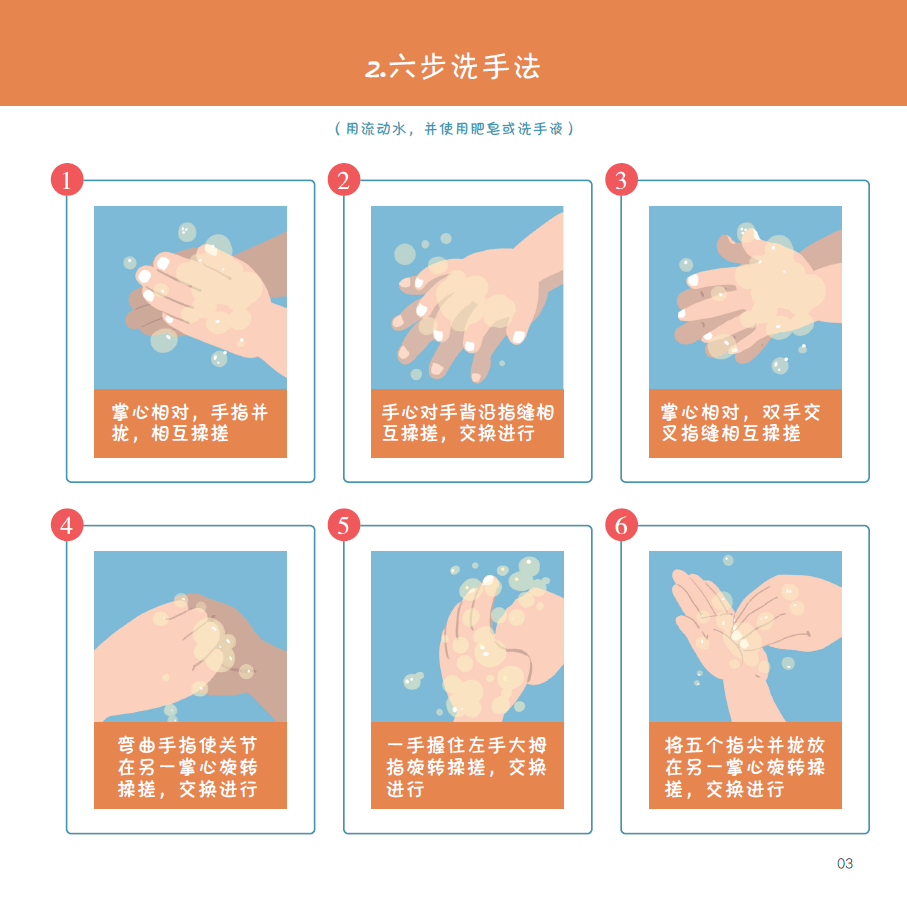 2.六步洗手法

（用流动水，并使用肥皂或洗手液）

1
掌心相对，手指并拢，相互揉搓

2
手心对手背沿指缝相互揉搓，交换进行

3
掌心相对，双手交叉指缝相互揉搓

4
弯曲手指使关节在另一掌心旋转揉搓，交换进行

5
一手握住左手大拇指旋转揉搓，交换进行

6
将五个指尖并拢放在另一掌心旋转揉搓，交换进行

03